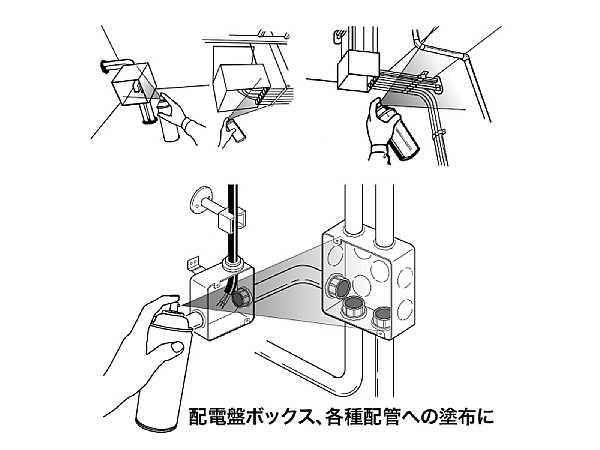 配電盤ボックス、各種配管への塗布に